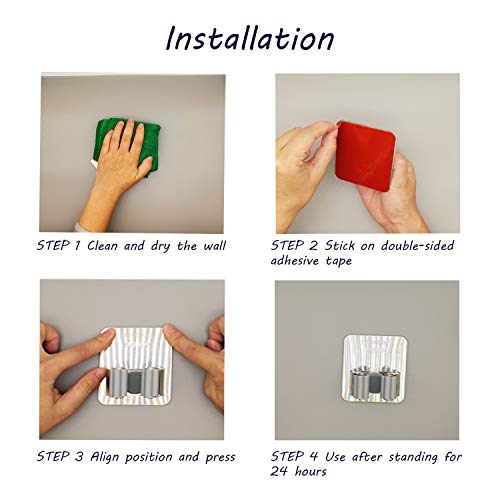 Installation

STEP 1 Clean and dry the wall

STEP 2 Stick on double-sided adhesive tape

STEP 3 Align position and press

STEP 4 Use after standing for 24 hours