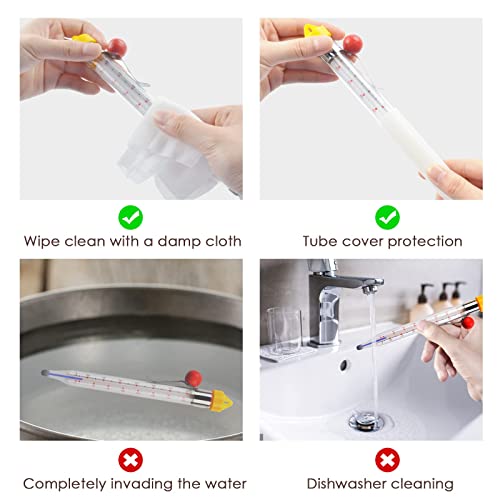 Wipe clean with a damp cloth

Tube cover protection

Completely invading the water

Dishwasher cleaning