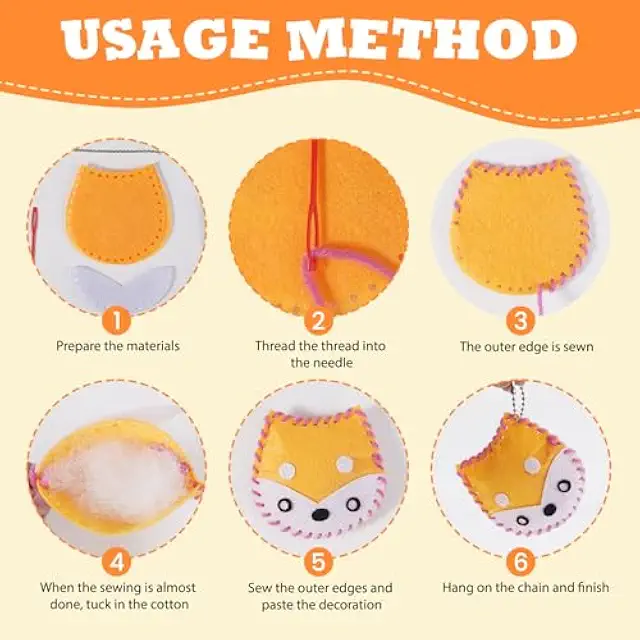 USAGE METHOD

1
Prepare the materials

2
Thread the thread into the needle

3
The outer edge is sewn

4
When the sewing is almost done, tuck in the cotton

5
Sew the outer edges and paste the decoration

6
Hang on the chain and finish