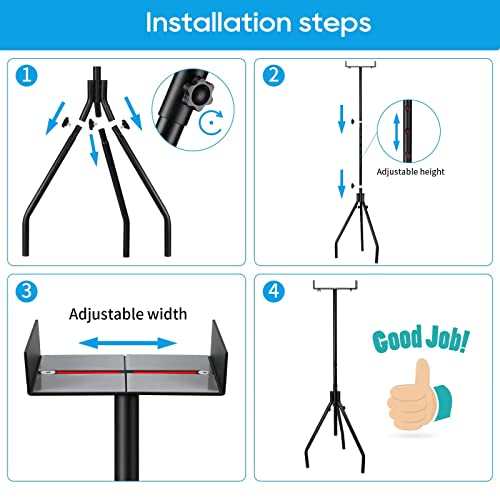 Installation steps

1

2

Adjustable height

3

Adjustable width

4

Good Job!