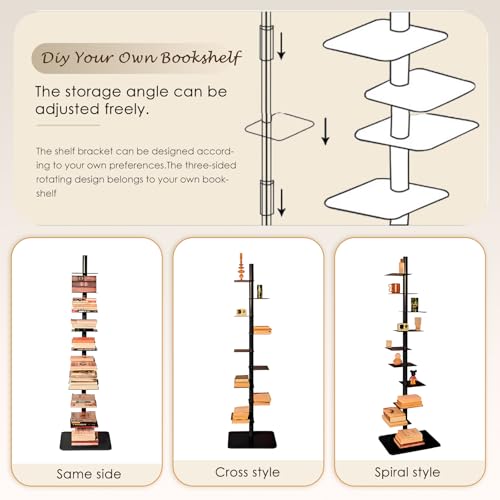 Diy Your Own Bookshelf

The storage angle can be adjusted freely.

The shelf bracket can be designed according to your own preferences.The three-sided rotating design belongs to your own bookshelf

Same side

Cross style

Spiral style