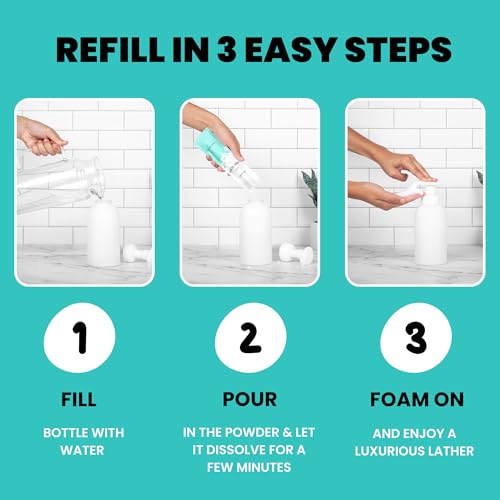 REFILL IN 3 EASY STEPS

1

FILL

BOTTLE WITH WATER

2

POUR

IN THE POWDER & LET IT DISSOLVE FOR A FEW MINUTES

3

FOAM ON

AND ENJOY A LUXURIOUS LATHER