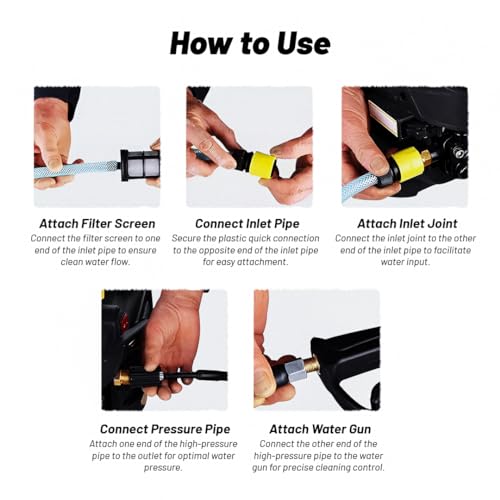 How to Use

Attach Filter Screen
Connect the filter screen to one end of the inlet pipe to ensure clean water flow.

Connect Inlet Pipe
Secure the plastic quick connection to the opposite end of the inlet pipe for easy attachment.

Attach Inlet Joint
Connect the inlet joint to the other end of the inlet pipe to facilitate water input.

Connect Pressure Pipe
Attach one end of the high-pressure pipe to the outlet for optimal water pressure.

Attach Water Gun
Connect the other end of the high-pressure pipe to the water gun for precise cleaning control.