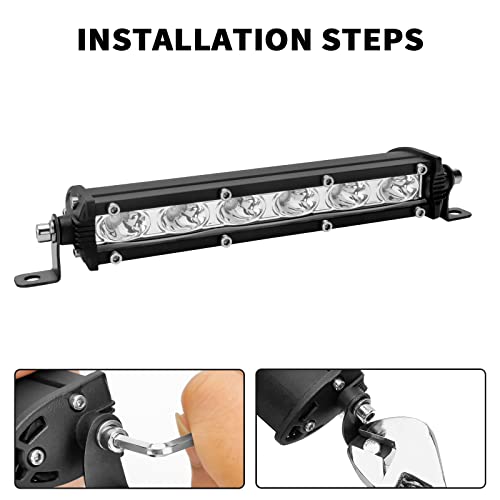 INSTALLATION STEPS