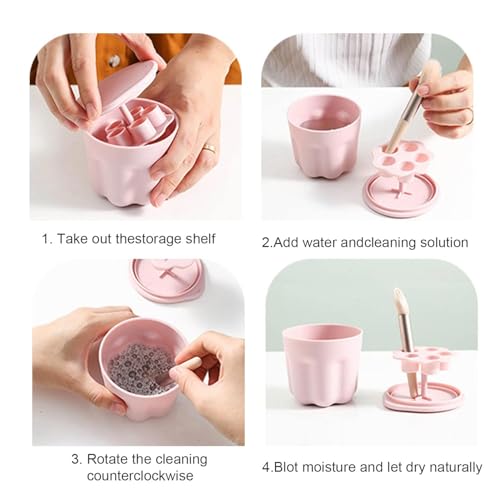 1. Take out thestorage shelf

2.Add water andcleaning solution

3. Rotate the cleaning counterclockwise

4.Blot moisture and let dry naturally