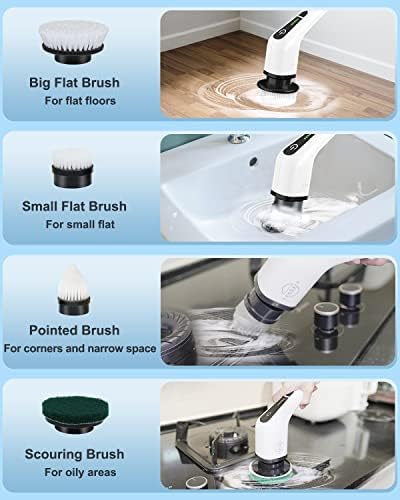 Big Flat Brush
For flat floors

Small Flat Brush
For small flat

Pointed Brush
For corners and narrow space

Scouring Brush
For oily areas