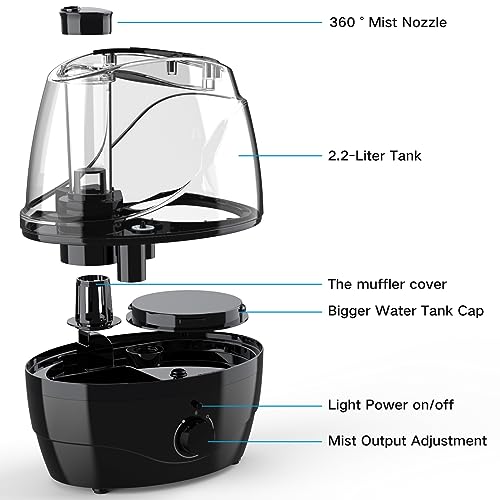 360 ° Mist Nozzle

2.2-Liter Tank

The muffler cover

Bigger Water Tank Cap

Light Power on/off

Mist Output Adjustment