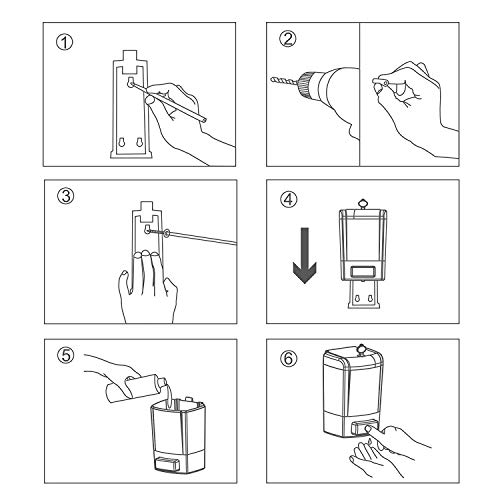 ①

②

③

④

⑤

⑥