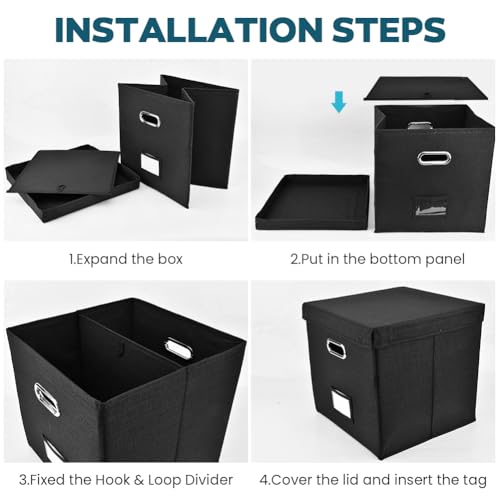 INSTALLATION STEPS

1.Expand the box

2.Put in the bottom panel

3.Fixed the Hook & Loop Divider

4.Cover the lid and insert the tag