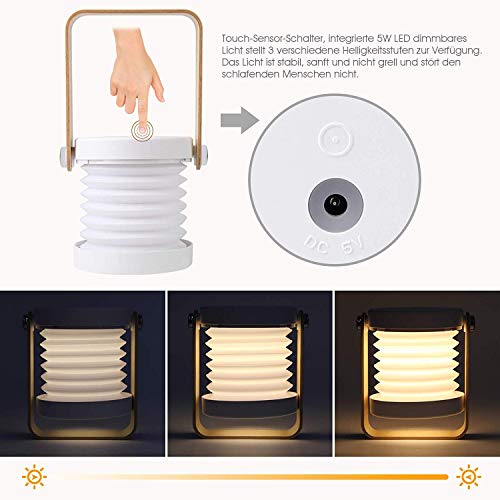 Touch-Sensor-Schalter, integrierte 5W LED dimmbares Licht stellt 3 verschiedene Helligkeitsstufen zur Verfügung. Das Licht ist stabil, sanft und nicht grell und stört den schlafenden Menschen nicht.

DC 5V