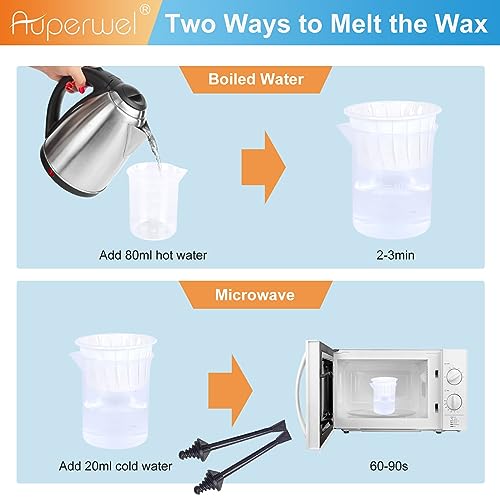 Auperwel®

Two Ways to Melt the Wax

Boiled Water

Add 80ml hot water

2-3min

Microwave

Add 20ml cold water

60-90s