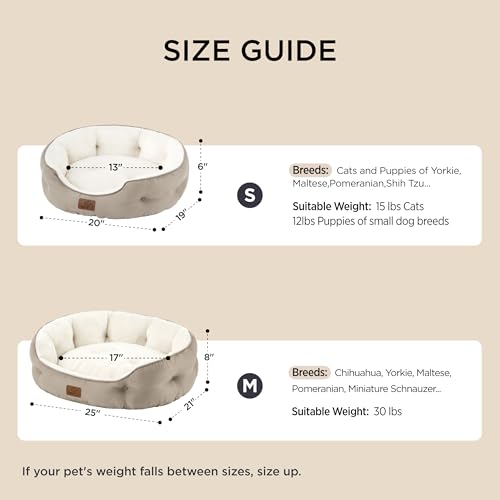 SIZE GUIDE

13"
6"
20"
19"

S

Breeds: Cats and Puppies of Yorkie, Maltese,Pomeranian,Shih Tzu...

Suitable Weight: 15 lbs Cats
12lbs Puppies of small dog breeds

17"
8"
25"
21"

M

Breeds: Chihuahua, Yorkie, Maltese, Pomeranian, Miniature Schnauzer...

Suitable Weight: 30 lbs

If your pet's weight falls between sizes, size up.