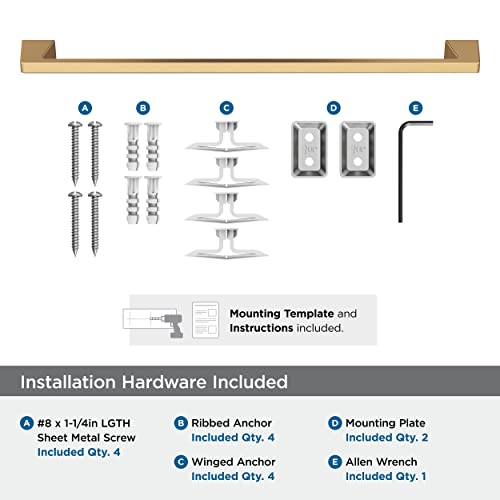 A B C D E

Mounting Template and Instructions included.

Installation Hardware Included

A #8 x 1-1/4in LGTH Sheet Metal Screw Included Qty. 4

B Ribbed Anchor Included Qty. 4

C Winged Anchor Included Qty. 4

D Mounting Plate Included Qty. 2

E Allen Wrench Included Qty. 1