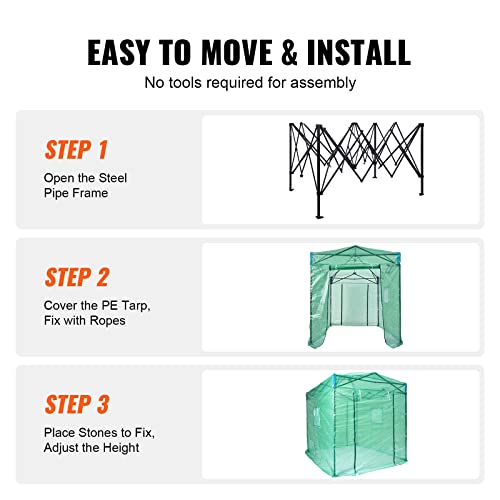 EASY TO MOVE & INSTALL
No tools required for assembly

STEP 1
Open the Steel Pipe Frame

STEP 2
Cover the PE Tarp, Fix with Ropes

STEP 3
Place Stones to Fix, Adjust the Height