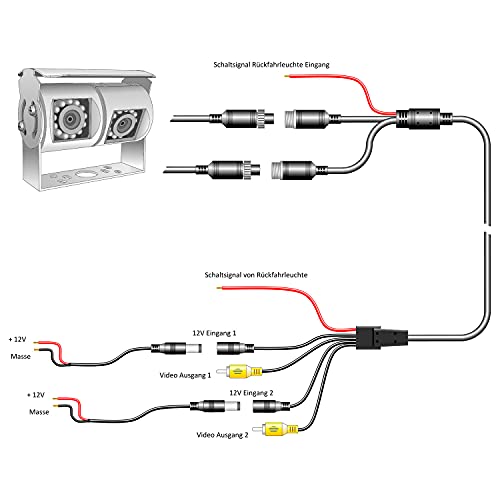 Schaltsignal Rückfahrleuchte Eingang

Schaltsignal von Rückfahrleuchte

+ 12V

Masse

12V Eingang 1

Video Ausgang 1

+ 12V

Masse

12V Eingang 2

Video Ausgang 2