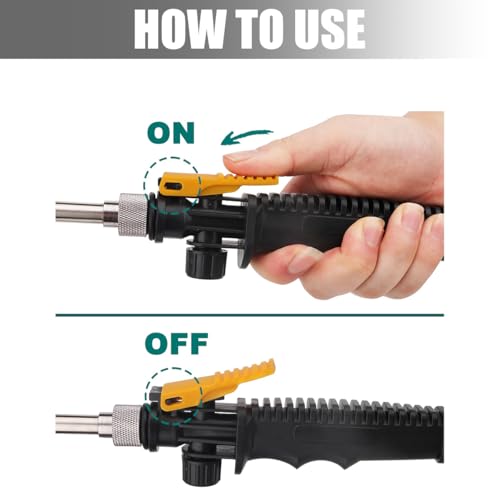 HOW TO USE

ON

OFF