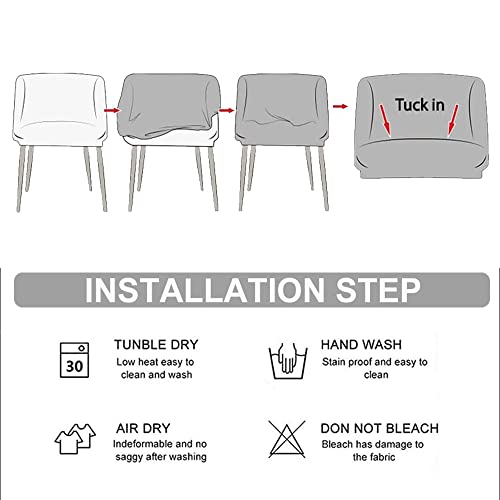 Tuck in

INSTALLATION STEP

30

TUNBLE DRY
Low heat easy to clean and wash

HAND WASH
Stain proof and easy to clean

AIR DRY
Indeformable and no saggy after washing

DON NOT BLEACH
Bleach has damage to the fabric