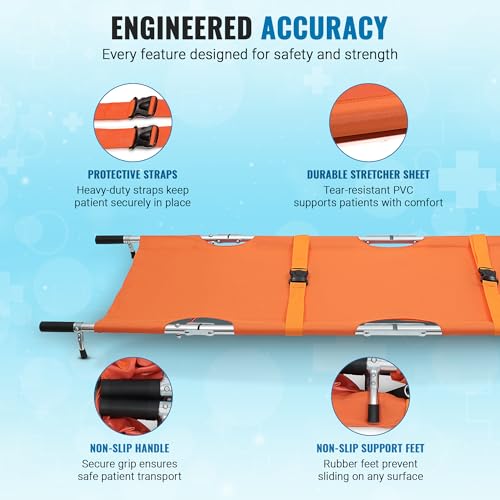 ENGINEERED ACCURACY
Every feature designed for safety and strength

PROTECTIVE STRAPS
Heavy-duty straps keep patient securely in place

DURABLE STRETCHER SHEET
Tear-resistant PVC supports patients with comfort

NON-SLIP HANDLE
Secure grip ensures safe patient transport

NON-SLIP SUPPORT FEET
Rubber feet prevent sliding on any surface