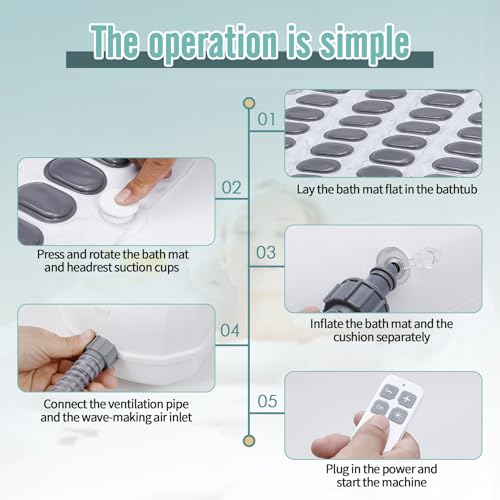 The operation is simple

01

Lay the bath mat flat in the bathtub

02

Press and rotate the bath mat and headrest suction cups

03

Inflate the bath mat and the cushion separately

04

Connect the ventilation pipe and the wave-making air inlet

05

Plug in the power and start the machine