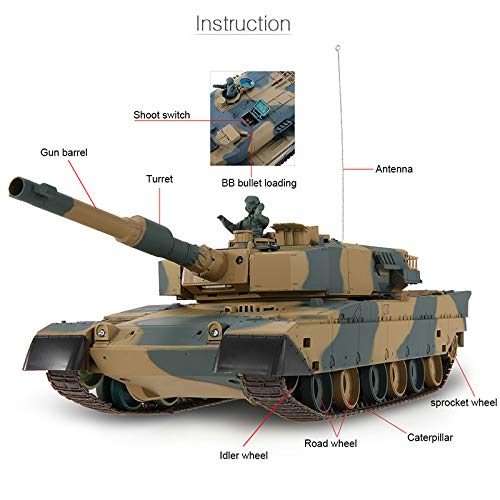 Instruction

Shoot switch

Gun barrel

Turret

BB bullet loading

Antenna

sprocket wheel

Caterpillar

Road wheel

Idler wheel