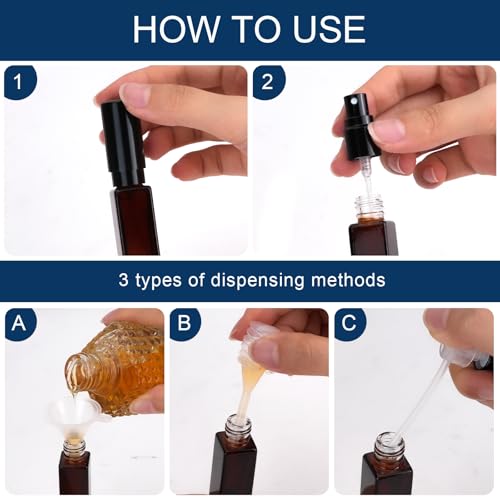 HOW TO USE

1

2

3 types of dispensing methods

A

B

C