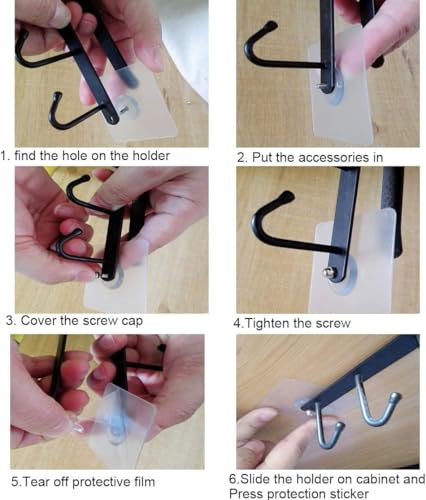 1. find the hole on the holder

2. Put the accessories in

3. Cover the screw cap

4.Tighten the screw

5.Tear off protective film

6.Slide the holder on cabinet and Press protection sticker