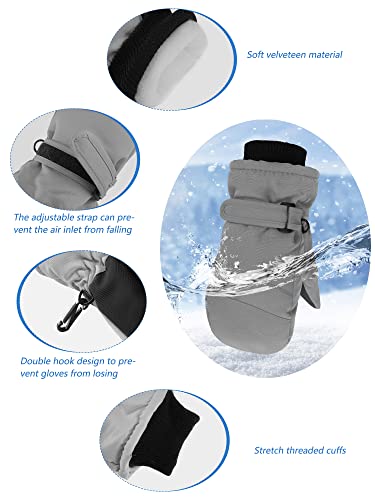 Soft velveteen material

The adjustable strap can prevent the air inlet from falling

Double hook design to prevent gloves from losing

Stretch threaded cuffs