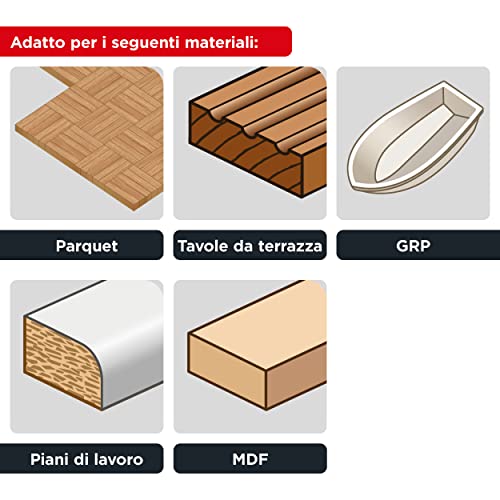 Adatto per i seguenti materiali:

Parquet

Tavole da terrazza

GRP

Piani di lavoro

MDF