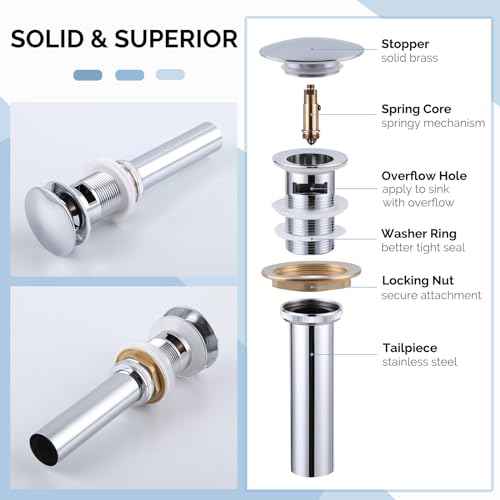 SOLID & SUPERIOR

Stopper
solid brass

Spring Core
springy mechanism

Overflow Hole
apply to sink
with overflow

Washer Ring
better tight seal

Locking Nut
secure attachment

Tailpiece
stainless steel