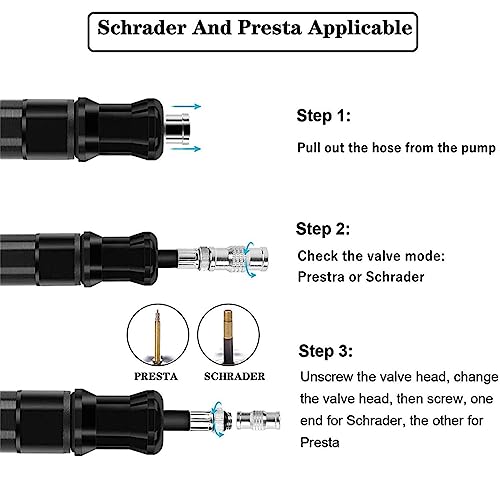 Schrader And Presta Applicable

Step 1:

Pull out the hose from the pump

Step 2:

Check the valve mode: Prestra or Schrader

PRESTA

SCHRADER

Step 3:

Unscrew the valve head, change the valve head, then screw, one end for Schrader, the other for Presta