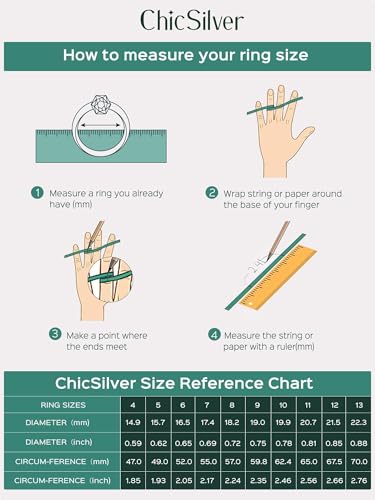 ChicSilver

How to measure your ring size

1 Measure a ring you already have (mm)

2 Wrap string or paper around the base of your finger

3 Make a point where the ends meet

4 Measure the string or paper with a ruler(mm)

ChicSilver Size Reference Chart

| RING SIZES | 4 | 5 | 6 | 7 | 8 | 9 | 10 | 11 | 12 | 13 |
|---|---|---|---|---|---|---|---|---|---|---|
| DIAMETER (mm) | 14.9 | 15.7 | 16.5 | 17.4 | 18.2 | 19.0 | 19.9 | 20.7 | 21.5 | 22.3 |
| DIAMETER (inch) | 0.59 | 0.62 | 0.65 | 0.69 | 0.72 | 0.75 | 0.78 | 0.81 | 0.85 | 0.88 |
| CIRCUM-FERENCE (mm) | 47.0 | 49.0 | 52.0 | 55.0 | 57.0 | 59.8 | 62.4 | 65.0 | 67.5 | 70.0 |
| CIRCUM-FERENCE (inch) | 1.85 | 1.93 | 2.05 | 2.17 | 2.24 | 2.35 | 2.46 | 2.56 | 2.66 | 2.76 |