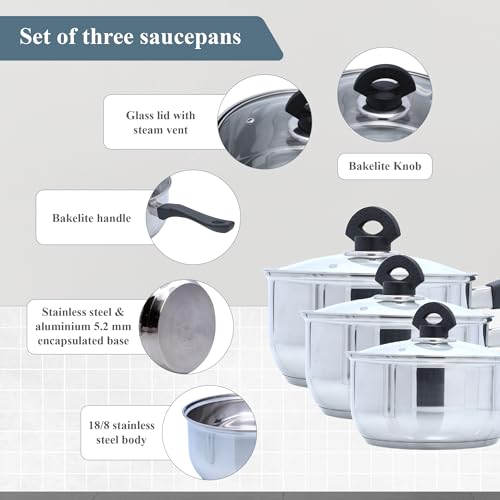 Set of three saucepans

Glass lid with steam vent

Bakelite Knob

Bakelite handle

Stainless steel & aluminium 5.2 mm encapsulated base

18/8 stainless steel body