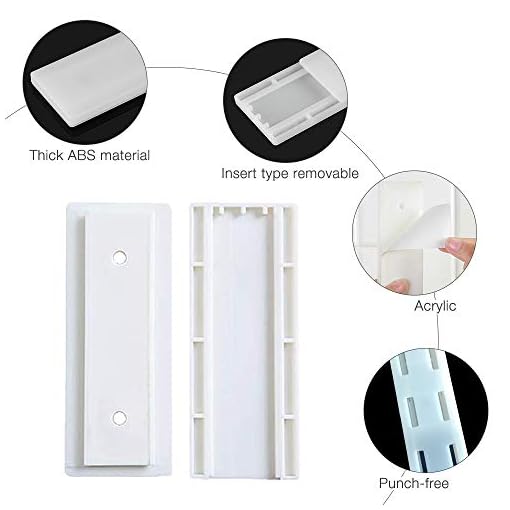 Thick ABS material

Insert type removable

Acrylic

Punch-free