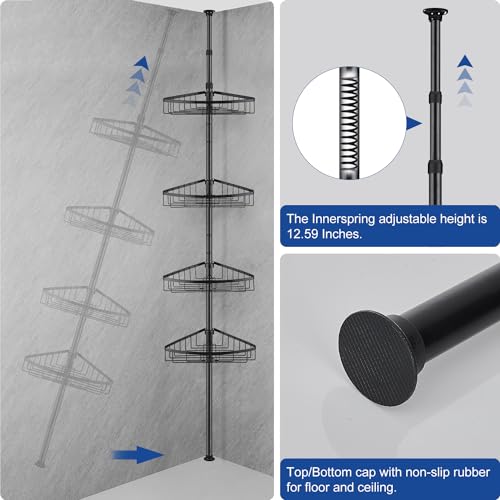 The Innerspring adjustable height is 12.59 Inches.

Top/Bottom cap with non-slip rubber for floor and ceiling.