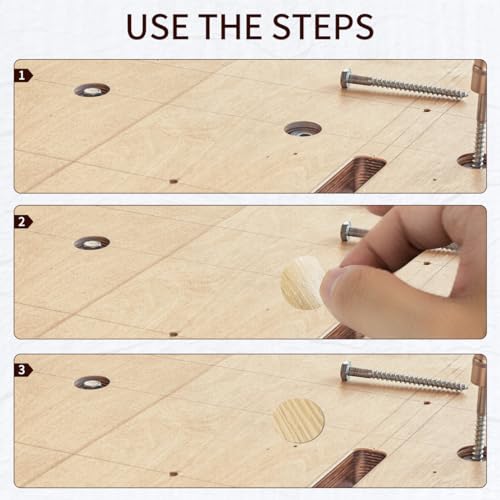 USE THE STEPS

1

2

3