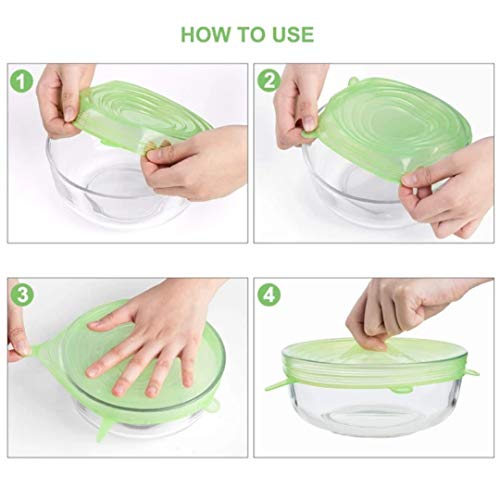 HOW TO USE

1

2

3

4