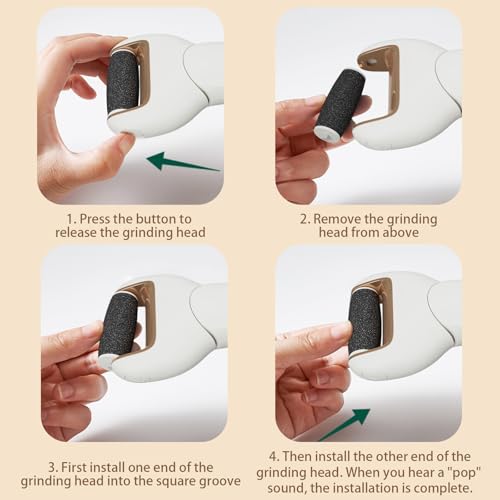 1. Press the button to release the grinding head

2. Remove the grinding head from above

3. First install one end of the grinding head into the square groove

4. Then install the other end of the grinding head. When you hear a "pop" sound, the installation is complete.