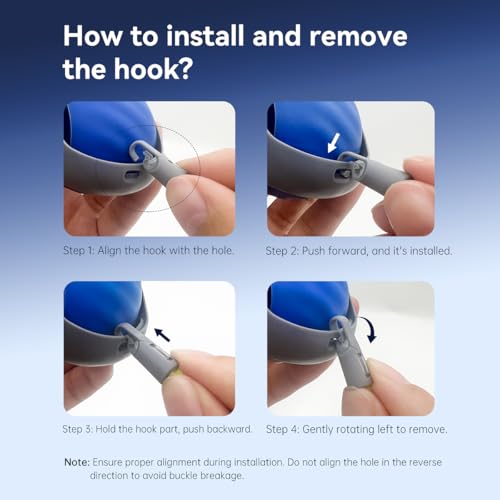 How to install and remove the hook?

Step 1: Align the hook with the hole.

Step 2: Push forward, and it's installed.

Step 3: Hold the hook part, push backward.

Step 4: Gently rotating left to remove.

Note: Ensure proper alignment during installation. Do not align the hole in the reverse direction to avoid buckle breakage.