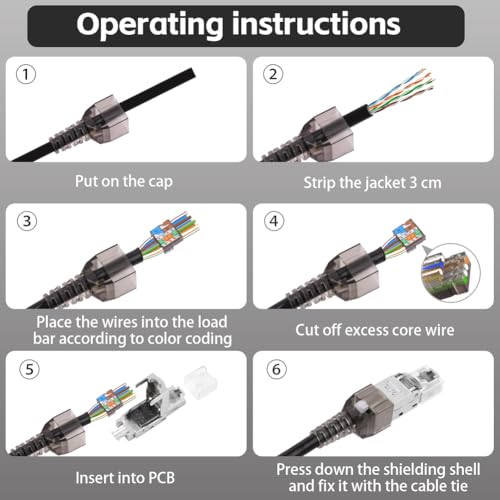 Operating instructions

1

Put on the cap

2

Strip the jacket 3 cm

3

Place the wires into the load bar according to color coding

4

Cut off excess core wire

5

Insert into PCB

6

Press down the shielding shell and fix it with the cable tie