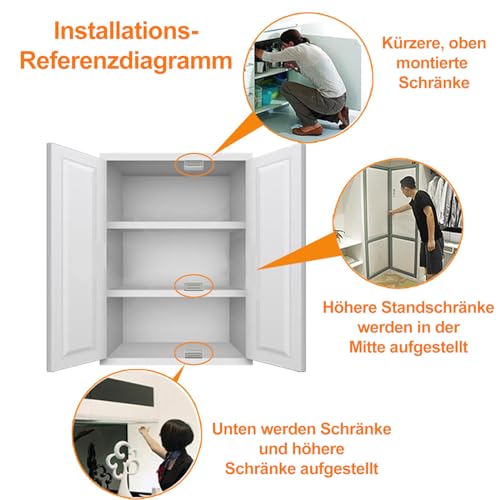 Installations-Referenzdiagramm

Kürzere, oben montierte Schränke

Höhere Standschränke werden in der Mitte aufgestellt

Unten werden Schränke und höhere Schränke aufgestellt