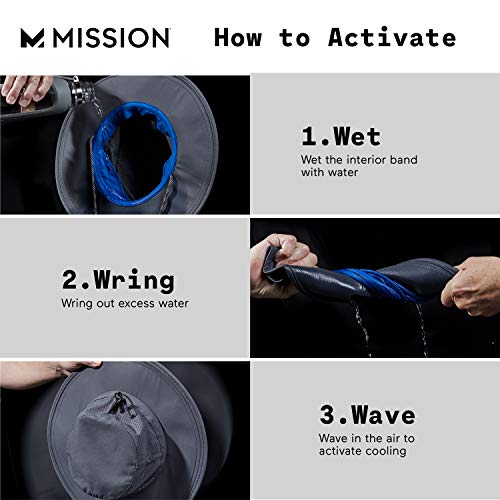 MISSION

How to Activate

1.Wet
Wet the interior band with water

2.Wring
Wring out excess water

3.Wave
Wave in the air to activate cooling