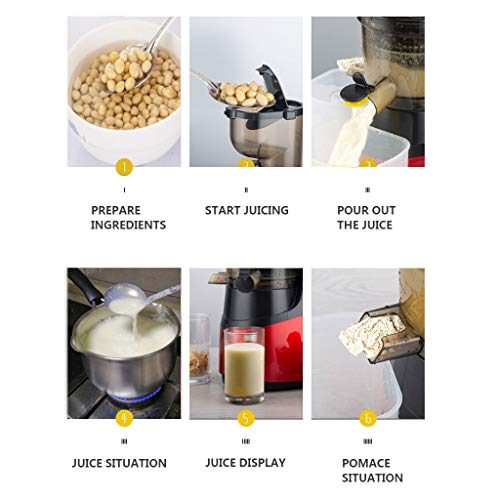 1

PREPARE INGREDIENTS

2

START JUICING

3

POUR OUT THE JUICE

4

JUICE SITUATION

5

JUICE DISPLAY

6

POMACE SITUATION