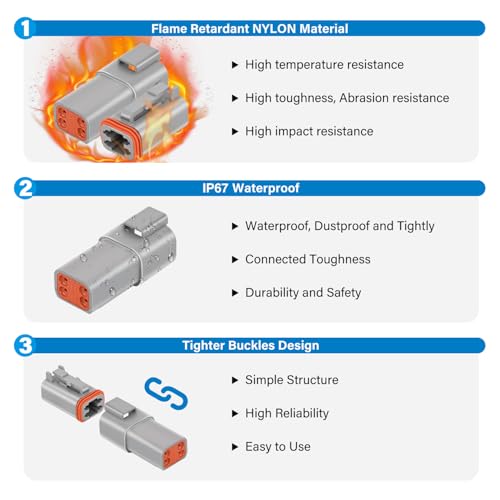 1 Flame Retardant NYLON Material

▸ High temperature resistance

▸ High toughness, Abrasion resistance

▸ High impact resistance

2 IP67 Waterproof

▸ Waterproof, Dustproof and Tightly

▸ Connected Toughness

▸ Durability and Safety

3 Tighter Buckles Design

▸ Simple Structure

▸ High Reliability

▸ Easy to Use