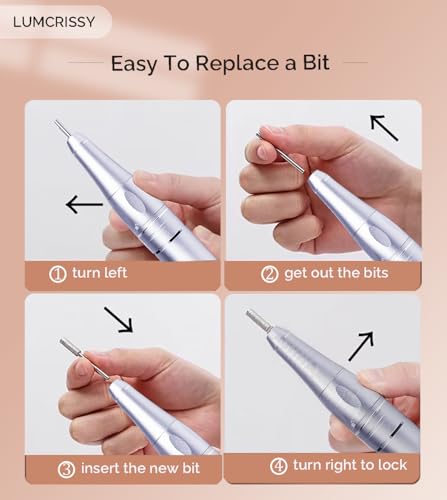 LUMCRISSY

Easy To Replace a Bit

① turn left

② get out the bits

③ insert the new bit

④ turn right to lock