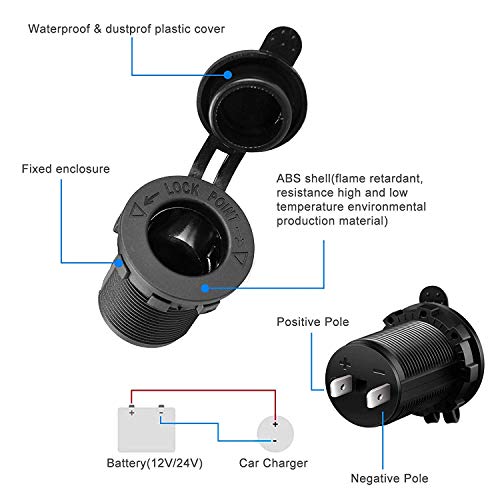 Waterproof & dustprof plastic cover

Fixed enclosure

LOCK POINT

ABS shell(flame retardant, resistance high and low temperature environmental production material)

Positive Pole

+ −

+ −

+ −

Battery(12V/24V)

Car Charger

Negative Pole