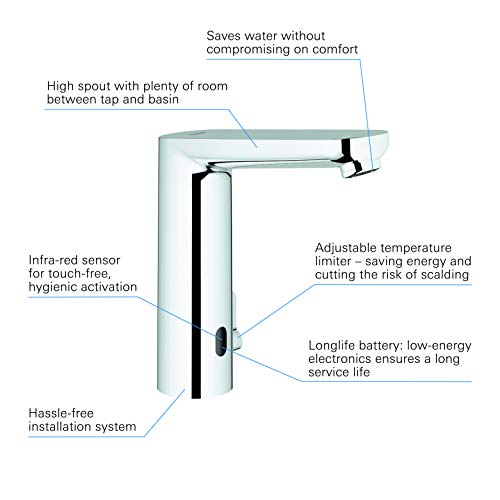 Saves water without compromising on comfort

High spout with plenty of room between tap and basin

Infra-red sensor for touch-free, hygienic activation

Adjustable temperature limiter – saving energy and cutting the risk of scalding

Longlife battery: low-energy electronics ensures a long service life

Hassle-free installation system