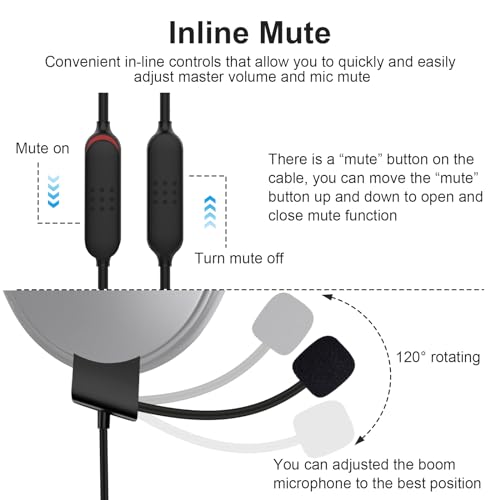 Inline Mute

Convenient in-line controls that allow you to quickly and easily adjust master volume and mic mute

Mute on

There is a “mute” button on the cable, you can move the “mute” button up and down to open and close mute function

Turn mute off

120° rotating

You can adjusted the boom microphone to the best position