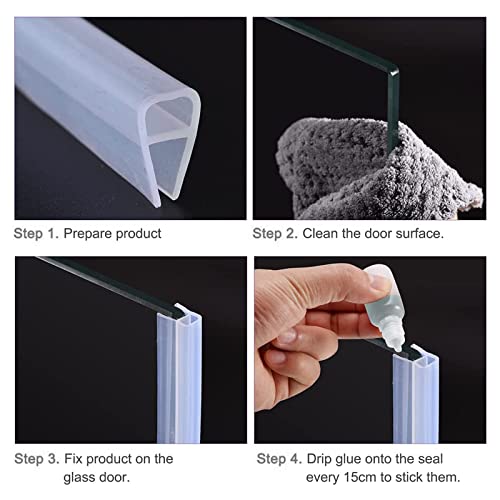 Step 1. Prepare product

Step 2. Clean the door surface.

Step 3. Fix product on the glass door.

Step 4. Drip glue onto the seal every 15cm to stick them.