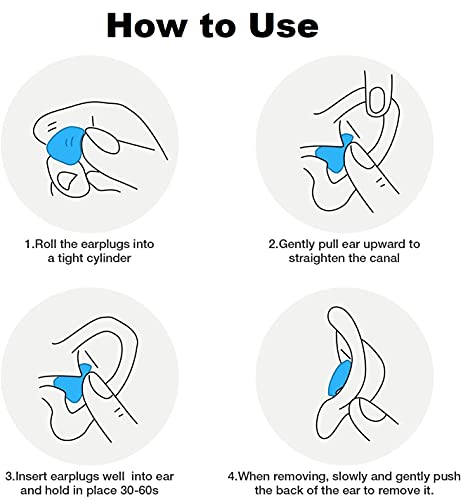 How to Use

1.Roll the earplugs into a tight cylinder

2.Gently pull ear upward to straighten the canal

3.Insert earplugs well into ear and hold in place 30-60s

4.When removing, slowly and gently push the back of the ear to remove it.