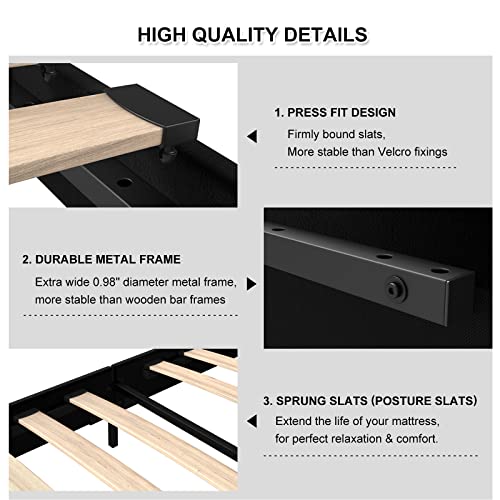 HIGH QUALITY DETAILS

1. PRESS FIT DESIGN

Firmly bound slats,
More stable than Velcro fixings

2. DURABLE METAL FRAME

Extra wide 0.98" diameter metal frame,
more stable than wooden bar frames

3. SPRUNG SLATS (POSTURE SLATS)

Extend the life of your mattress,
for perfect relaxation & comfort.